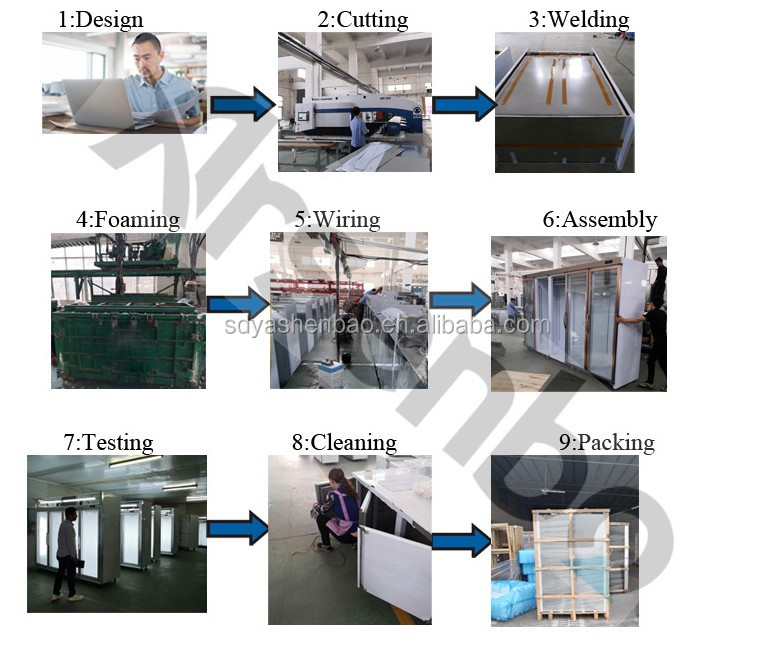 1:Design

2:Cutting

3:Welding

4:Foaming

5:Wiring

6:Assembly

sdyashenbao.en.alibaba.com

7:Testing

8:Cleaning

9:Packing